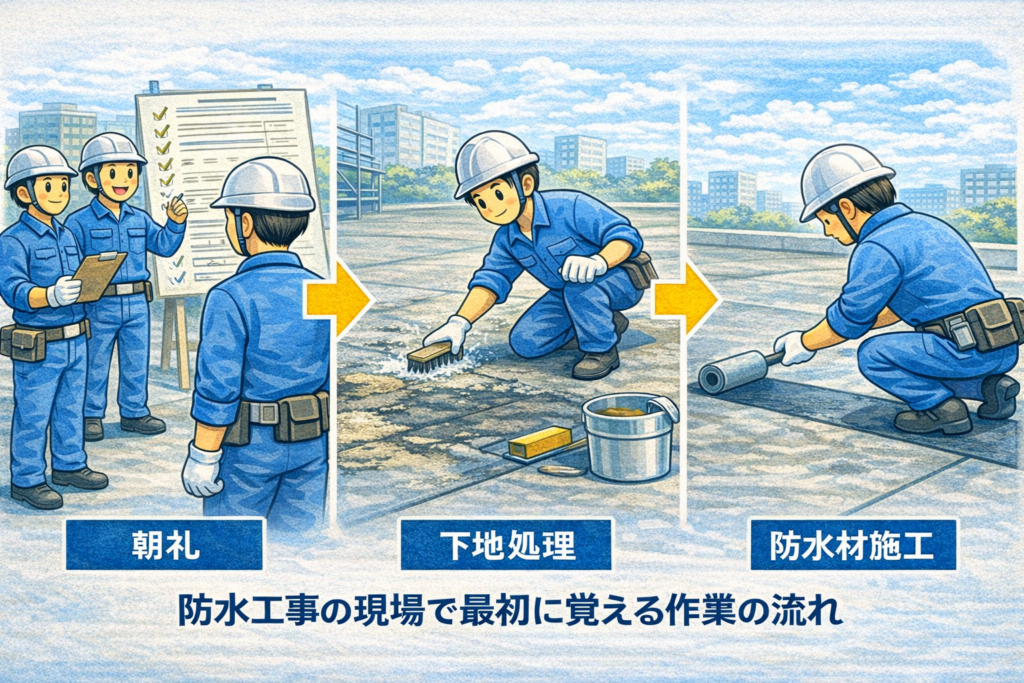 朝礼

下地処理

防水材施工

防水工事の現場で最初に覚える作業の流れ